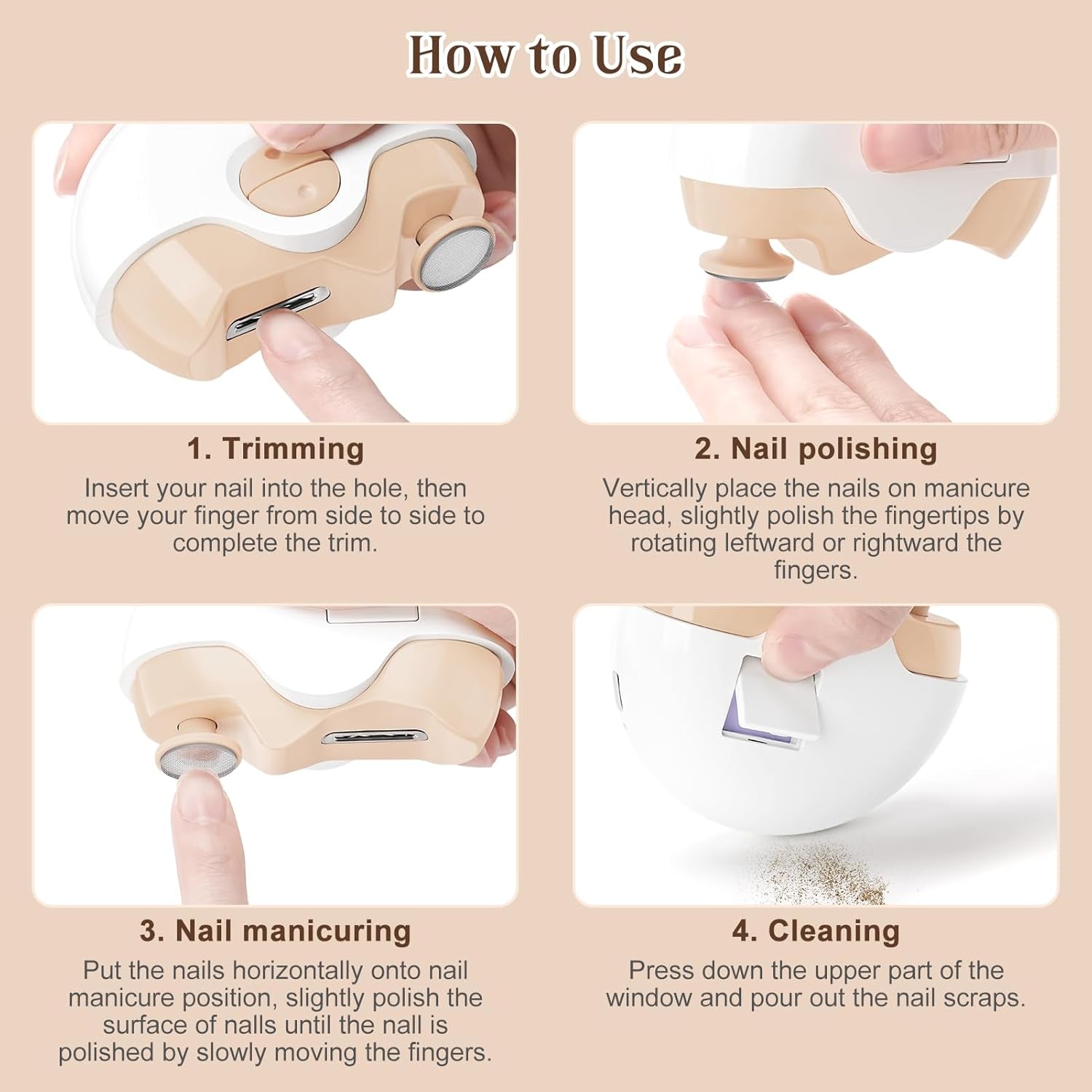 How to Use

1. Trimming

Insert your nail into the hole, then move your finger from side to side to complete the trim.

2. Nail polishing

Vertically place the nails on manicure head, slightly polish the fingertips by rotating leftward or rightward the fingers.

3. Nail manicuring

Put the nails horizontally onto nail manicure position, slightly polish the surface of nalls until the nall is polished by slowly moving the fingers.

4. Cleaning

Press down the upper part of the window and pour out the nail scraps.