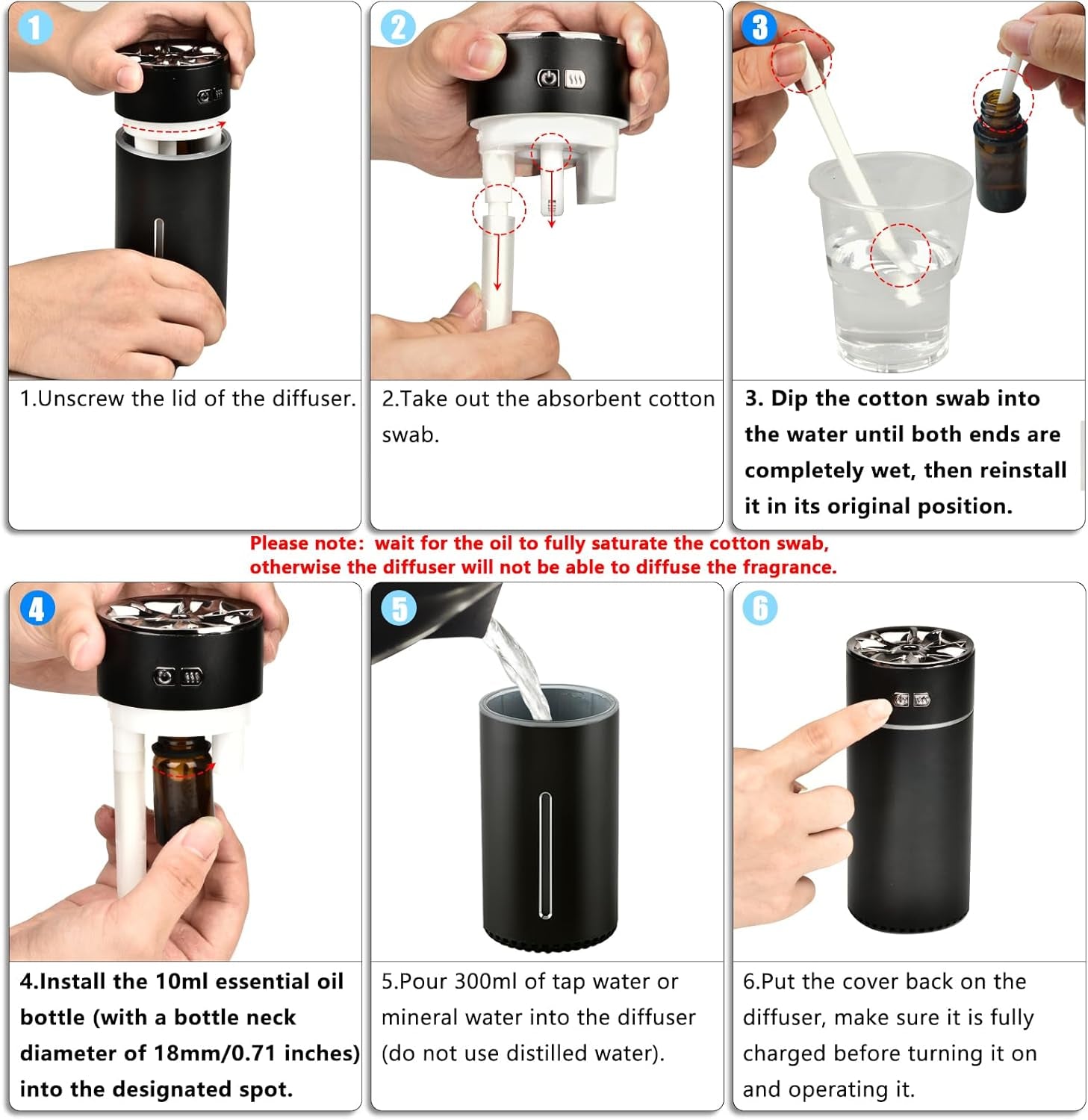 1

1.Unscrew the lid of the diffuser.

2

2.Take out the absorbent cotton swab.

3

3. Dip the cotton swab into the water until both ends are completely wet, then reinstall it in its original position.

Please note: wait for the oil to fully saturate the cotton swab, otherwise the diffuser will not be able to diffuse the fragrance.

4

4.Install the 10ml essential oil bottle (with a bottle neck diameter of 18mm/0.71 inches) into the designated spot.

5

5.Pour 300ml of tap water or mineral water into the diffuser (do not use distilled water).

6

6.Put the cover back on the diffuser, make sure it is fully charged before turning it on and operating it.