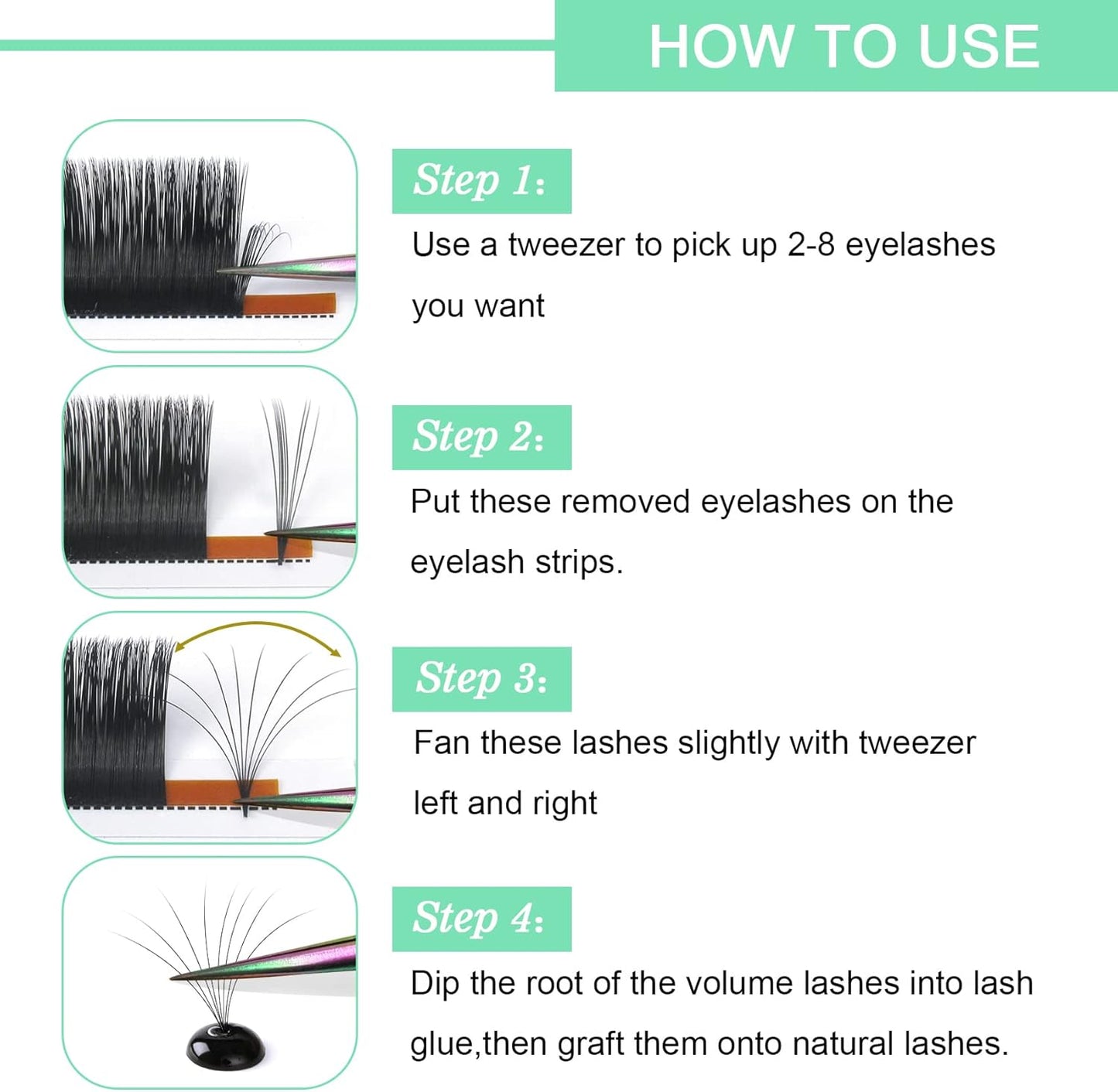 HOW TO USE

Step 1:

Use a tweezer to pick up 2-8 eyelashes you want

Step 2:

Put these removed eyelashes on the eyelash strips.

Step 3:

Fan these lashes slightly with tweezer left and right

Step 4:

Dip the root of the volume lashes into lash glue,then graft them onto natural lashes.