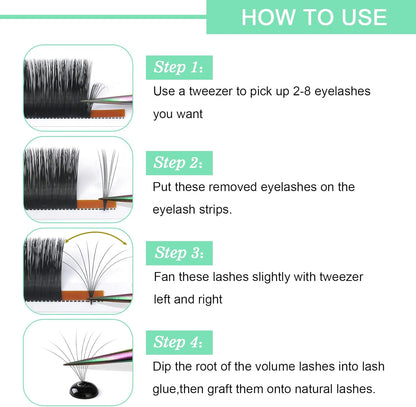 HOW TO USE

Step 1:
Use a tweezer to pick up 2-8 eyelashes you want

Step 2:
Put these removed eyelashes on the eyelash strips.

Step 3:
Fan these lashes slightly with tweezer left and right

Step 4:
Dip the root of the volume lashes into lash glue,then graft them onto natural lashes.