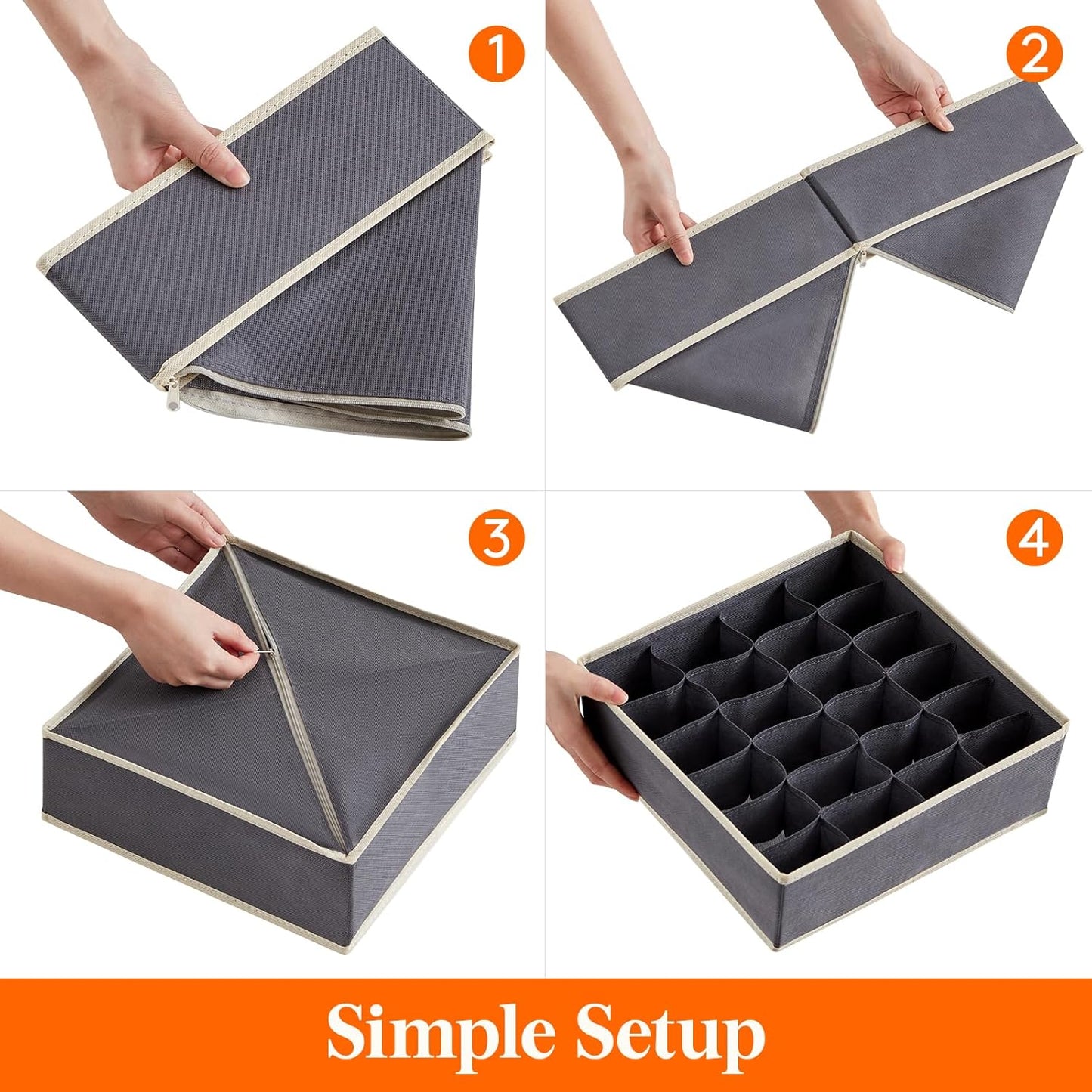 1

2

3

4

Simple Setup