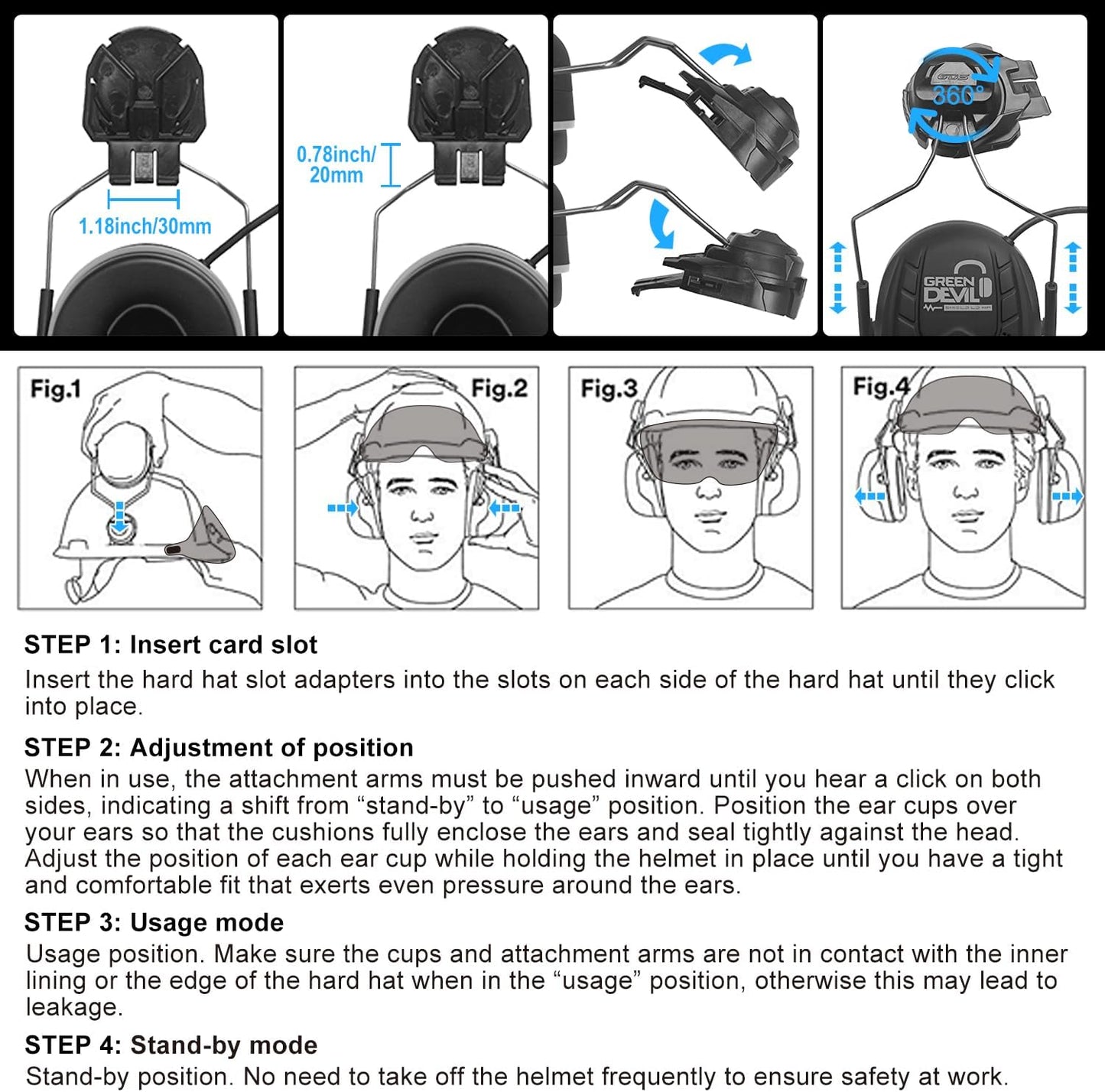 1.18inch/30mm

0.78inch/ 20mm

GDS

360°

GREEN DEVIL

Fig.1

Fig.2

Fig.3

Fig.4

STEP 1: Insert card slot
Insert the hard hat slot adapters into the slots on each side of the hard hat until they click into place.

STEP 2: Adjustment of position
When in use, the attachment arms must be pushed inward until you hear a click on both sides, indicating a shift from “stand-by” to “usage” position. Position the ear cups over your ears so that the cushions fully enclose the ears and seal tightly against the head. Adjust the position of each ear cup while holding the helmet in place until you have a tight and comfortable fit that exerts even pressure around the ears.

STEP 3: Usage mode
Usage position. Make sure the cups and attachment arms are not in contact with the inner lining or the edge of the hard hat when in the “usage” position, otherwise this may lead to leakage.

STEP 4: Stand-by mode
Stand-by position. No need to take off the helmet frequently to ensure safety at work.