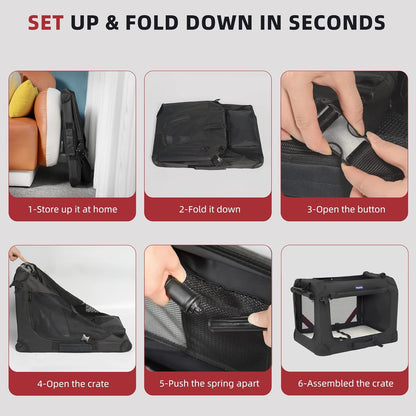 SET UP & FOLD DOWN IN SECONDS

1-Store up it at home

2-Fold it down

3-Open the button

4-Open the crate

5-Push the spring apart

6-Assembled the crate